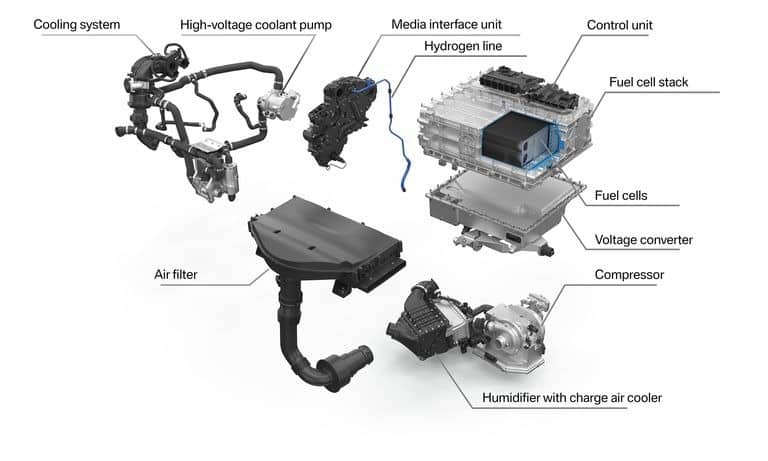 Cooling system

High-voltage coolant pump

Media interface unit

Hydrogen line

Control unit

Fuel cell stack

Fuel cells

Voltage converter

Air filter

Compressor

Humidifier with charge air cooler